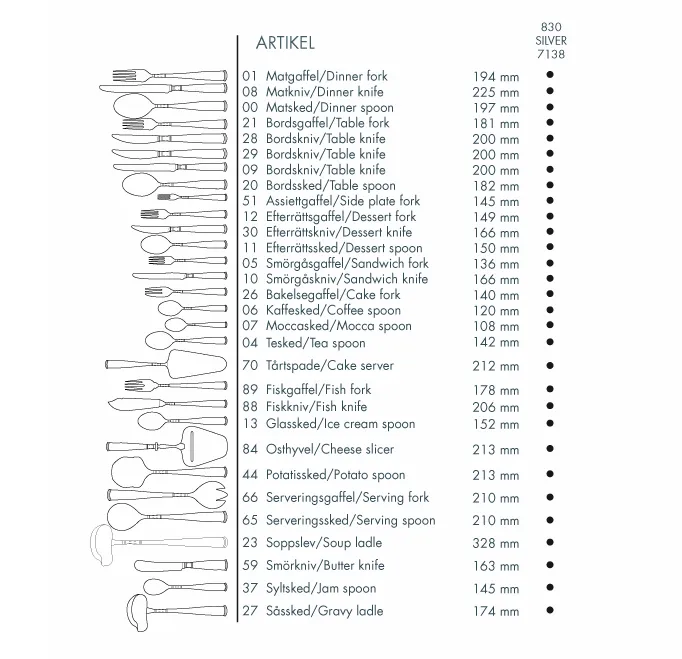 | ARTIKEL | | 830 SILVER 7138 |
|---|---|---|
| 01 Matgaffel/Dinner fork | 194 mm | ● |
| 08 Matkniv/Dinner knife | 225 mm | ● |
| 00 Matsked/Dinner spoon | 197 mm | ● |
| 21 Bordsgaffel/Table fork | 181 mm | ● |
| 28 Bordskniv/Table knife | 200 mm | ● |
| 29 Bordskniv/Table knife | 200 mm | ● |
| 09 Bordskniv/Table knife | 200 mm | ● |
| 20 Bordssked/Table spoon | 182 mm | ● |
| 51 Assiettgaffel/Side plate fork | 145 mm | ● |
| 12 Efterrättsgaffel/Dessert fork | 149 mm | ● |
| 30 Efterrättskniv/Dessert knife | 166 mm | ● |
| 11 Efterrättssked/Dessert spoon | 150 mm | ● |
| 05 Smörgåsgaffel/Sandwich fork | 136 mm | ● |
| 10 Smörgåskniv/Sandwich knife | 166 mm | ● |
| 26 Bakelsegaffel/Cake fork | 140 mm | ● |
| 06 Kaffesked/Coffee spoon | 120 mm | ● |
| 07 Moccasked/Mocca spoon | 108 mm | ● |
| 04 Tesked/Tea spoon | 142 mm | ● |
| 70 Tårtspade/Cake server | 212 mm | ● |
| 89 Fiskgaffel/Fish fork | 178 mm | ● |
| 88 Fiskkniv/Fish knife | 206 mm | ● |
| 13 Glassked/Ice cream spoon | 152 mm | ● |
| 84 Osthyvel/Cheese slicer | 213 mm | ● |
| 44 Potatissked/Potato spoon | 213 mm | ● |
| 66 Serveringsgaffel/Serving fork | 210 mm | ● |
| 65 Serveringssked/Serving spoon | 210 mm | ● |
| 23 Soppslev/Soup ladle | 328 mm | ● |
| 59 Smörkniv/Butter knife | 163 mm | ● |
| 37 Syltsked/Jam spoon | 145 mm | ● |
| 27 Såssked/Gravy ladle | 174 mm | ● |